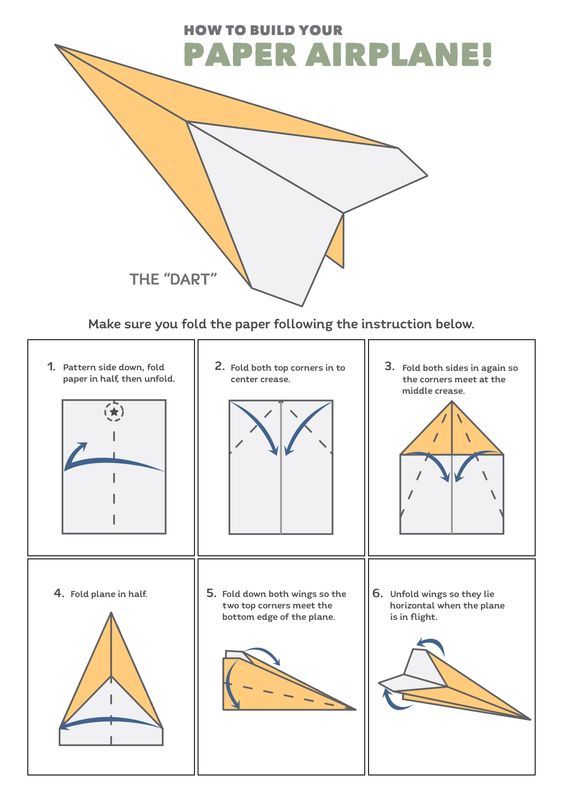 HOW TO BUILD YOUR
PAPER AIRPLANE!

THE "DART"

Make sure you fold the paper following the instruction below.

1. Pattern side down, fold paper in half, then unfold.

2. Fold both top corners in to center crease.

3. Fold both sides in again so the corners meet at the middle crease.

4. Fold plane in half.

5. Fold down both wings so the two top corners meet the bottom edge of the plane.

6. Unfold wings so they lie horizontal when the plane is in flight.