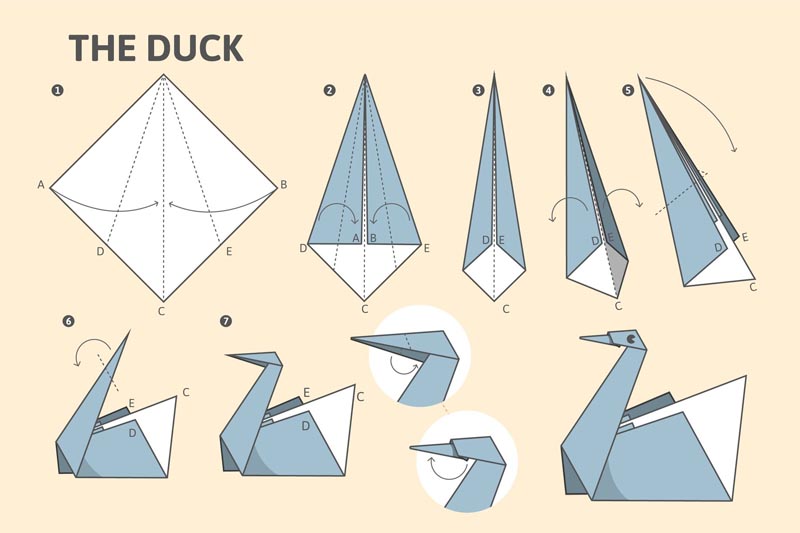 THE DUCK

1
A
B
D
E
C

2
A B
D
E
C

3
D E
C

4
D E
C

5
D
E
C

6
E
C
D

7
E
C
D