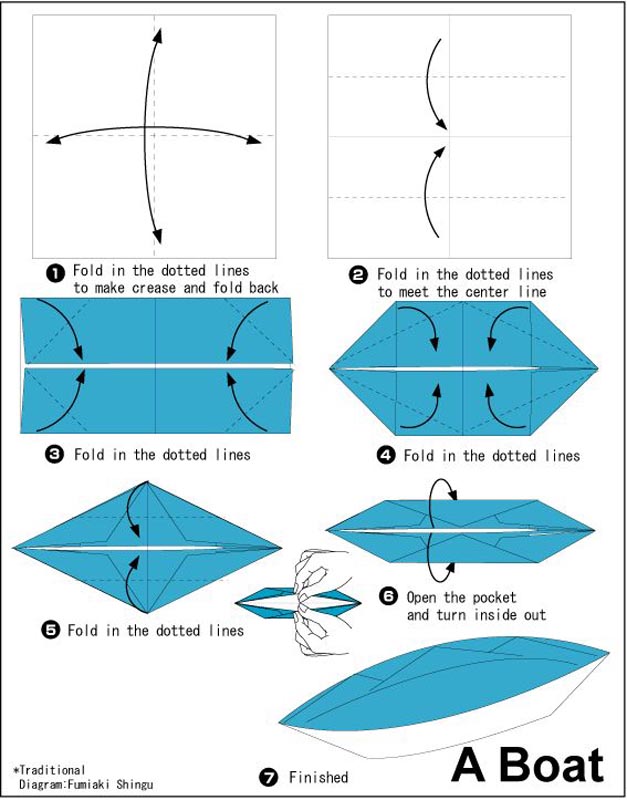 ❶ Fold in the dotted lines to make crease and fold back

❷ Fold in the dotted lines to meet the center line

❸ Fold in the dotted lines

❹ Fold in the dotted lines

❺ Fold in the dotted lines

❻ Open the pocket and turn inside out

*Traditional
Diagram:Fumiaki Shingu

❼ Finished

A Boat